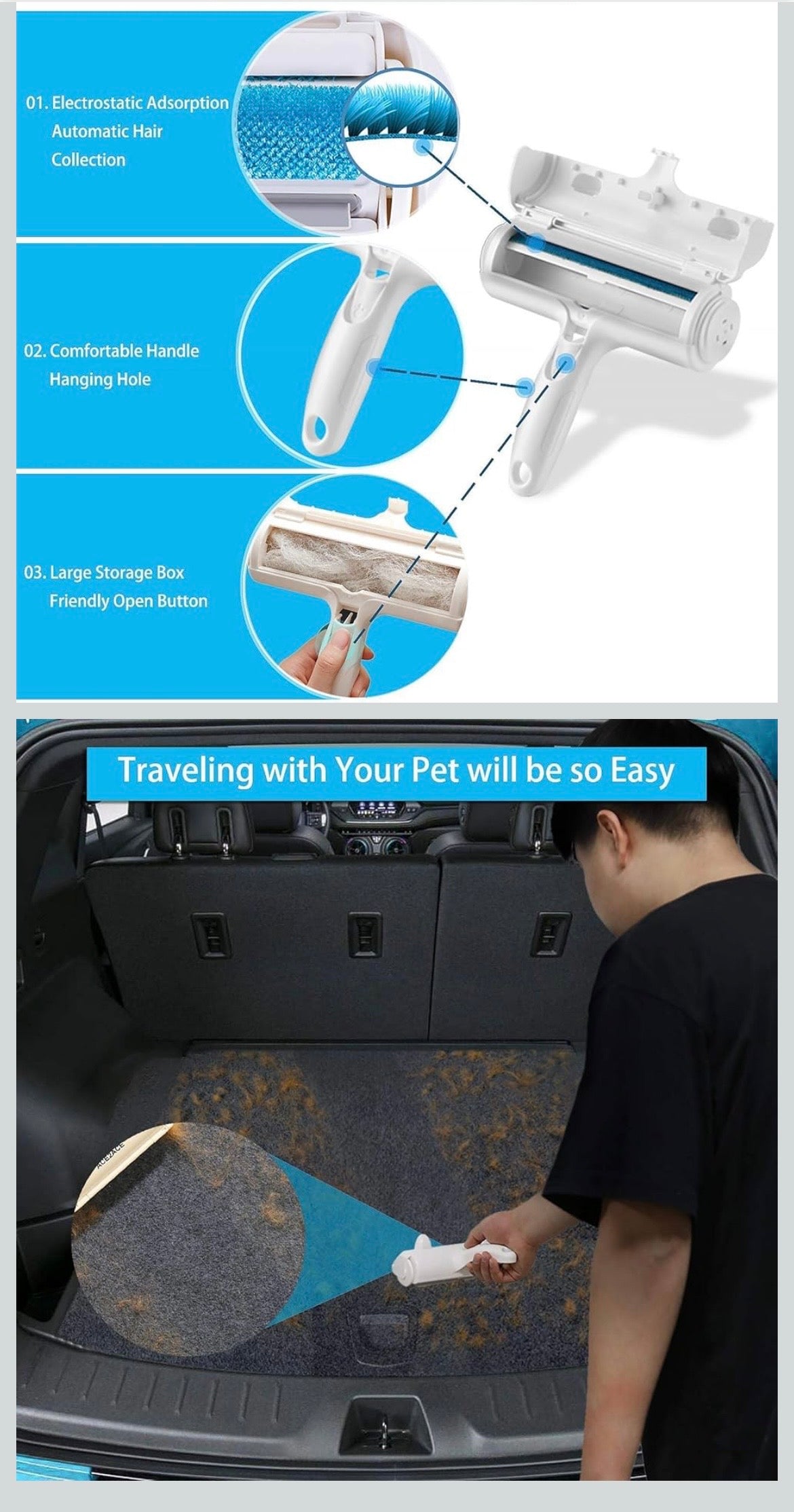 01. Electrostatic Adsorption Automatic Hair Collection

02. Comfortable Handle Hanging Hole

03. Large Storage Box Friendly Open Button

Traveling with Your Pet will be so Easy

ACEZACE