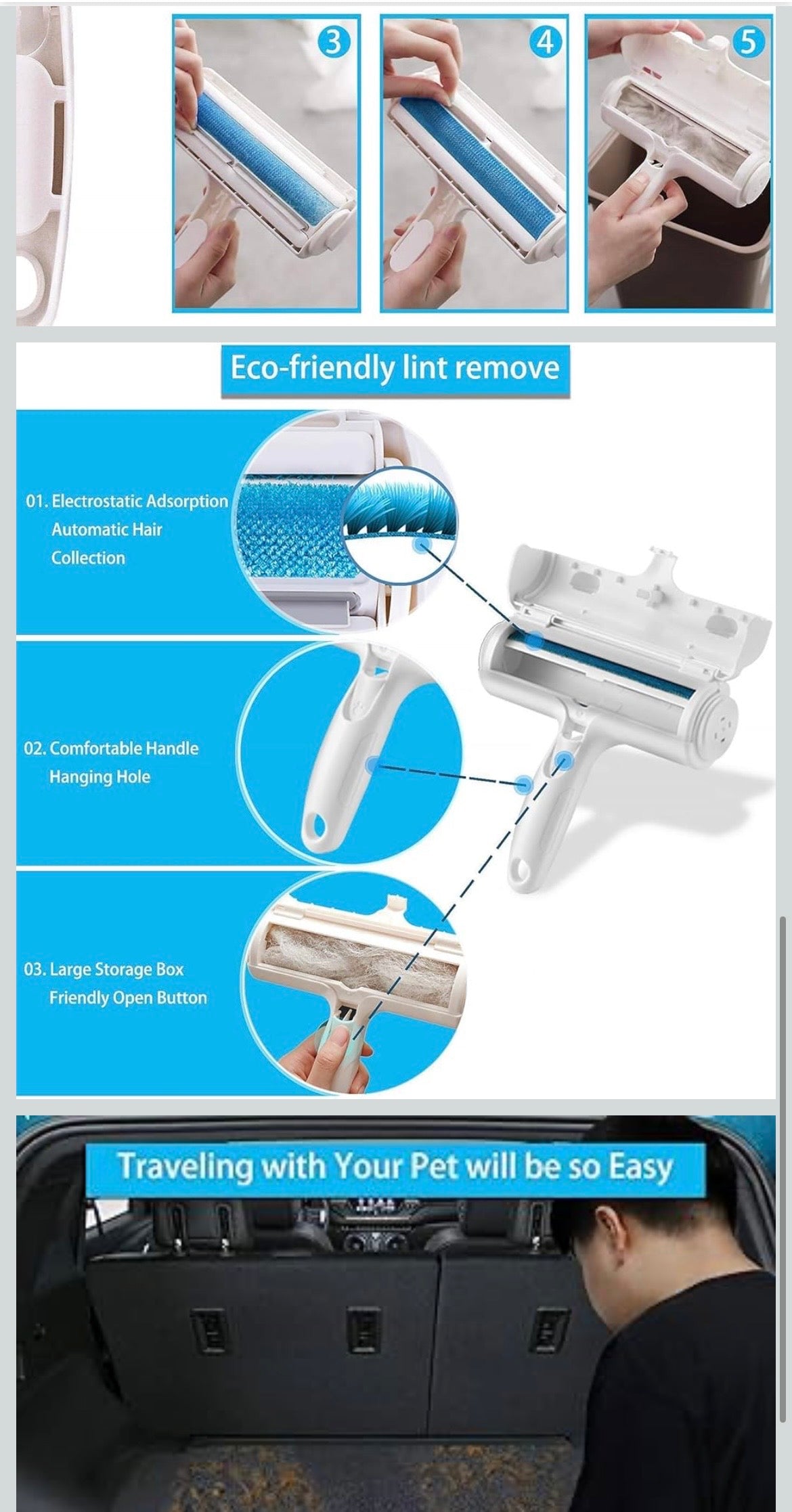 3

4

5

Eco-friendly lint remove

01. Electrostatic Adsorption Automatic Hair Collection

02. Comfortable Handle Hanging Hole

03. Large Storage Box Friendly Open Button

Traveling with Your Pet will be so Easy